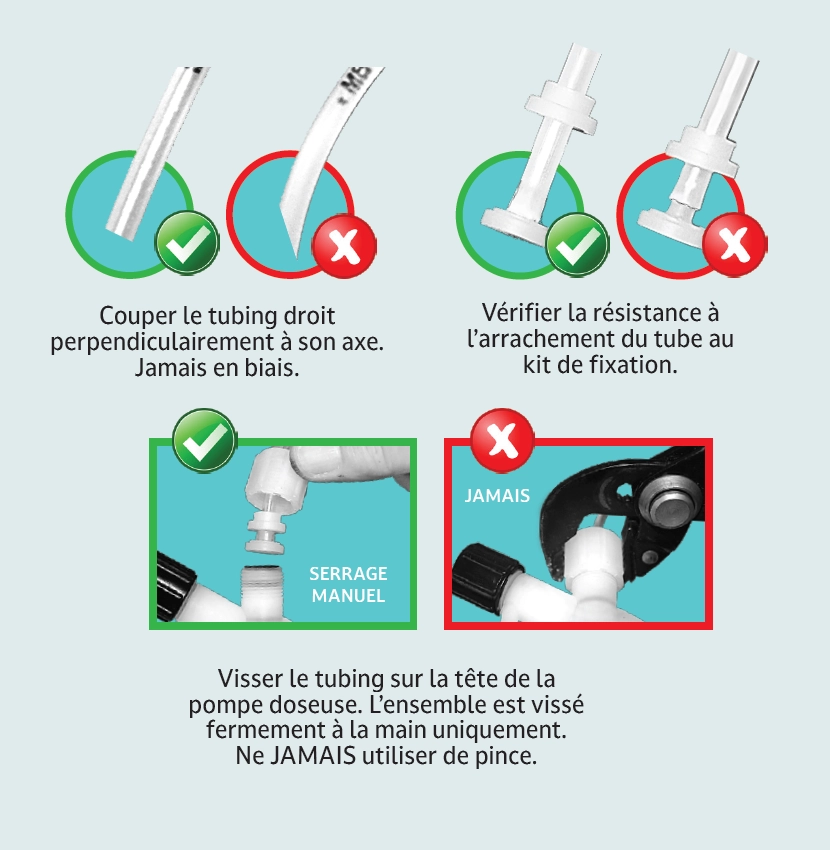 Couper le tubing droit perpendiculairement à son axe. Jamais en biais.

Vérifier la résistance à l'arrachement du tube au kit de fixation.

SERRAGE MANUEL

JAMAIS

Visser le tubing sur la tête de la pompe doseuse. L'ensemble est vissé fermement à la main uniquement. Ne JAMAIS utiliser de pince.